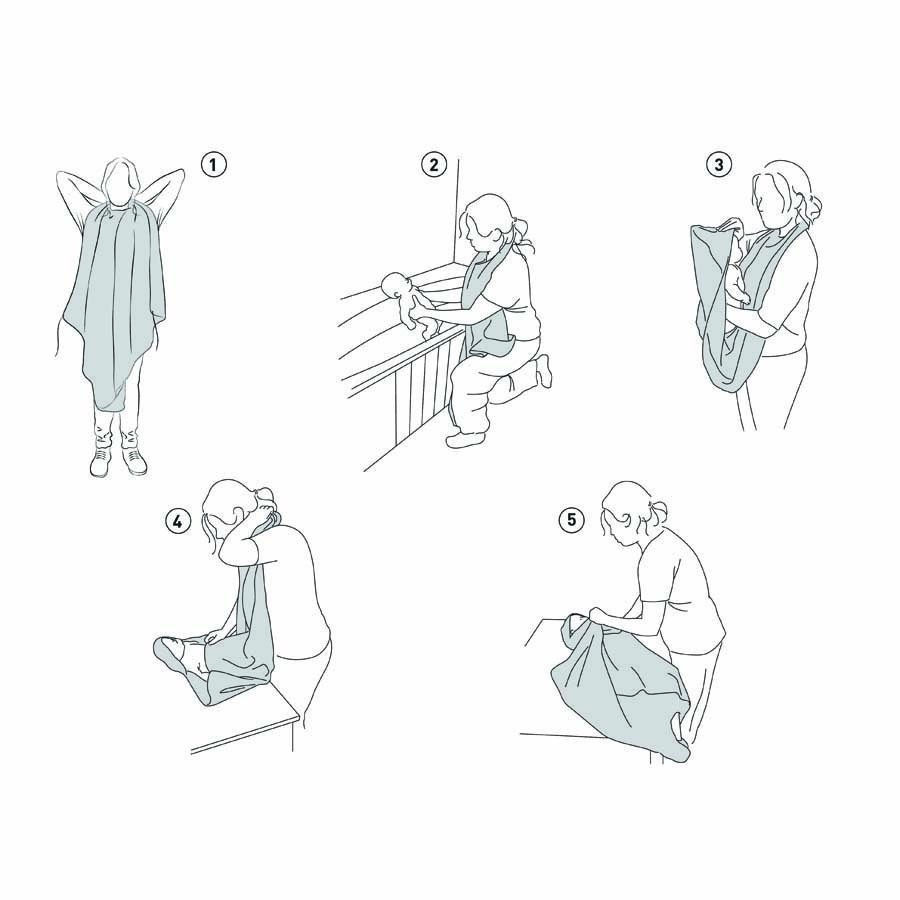 1
2
3
4
5